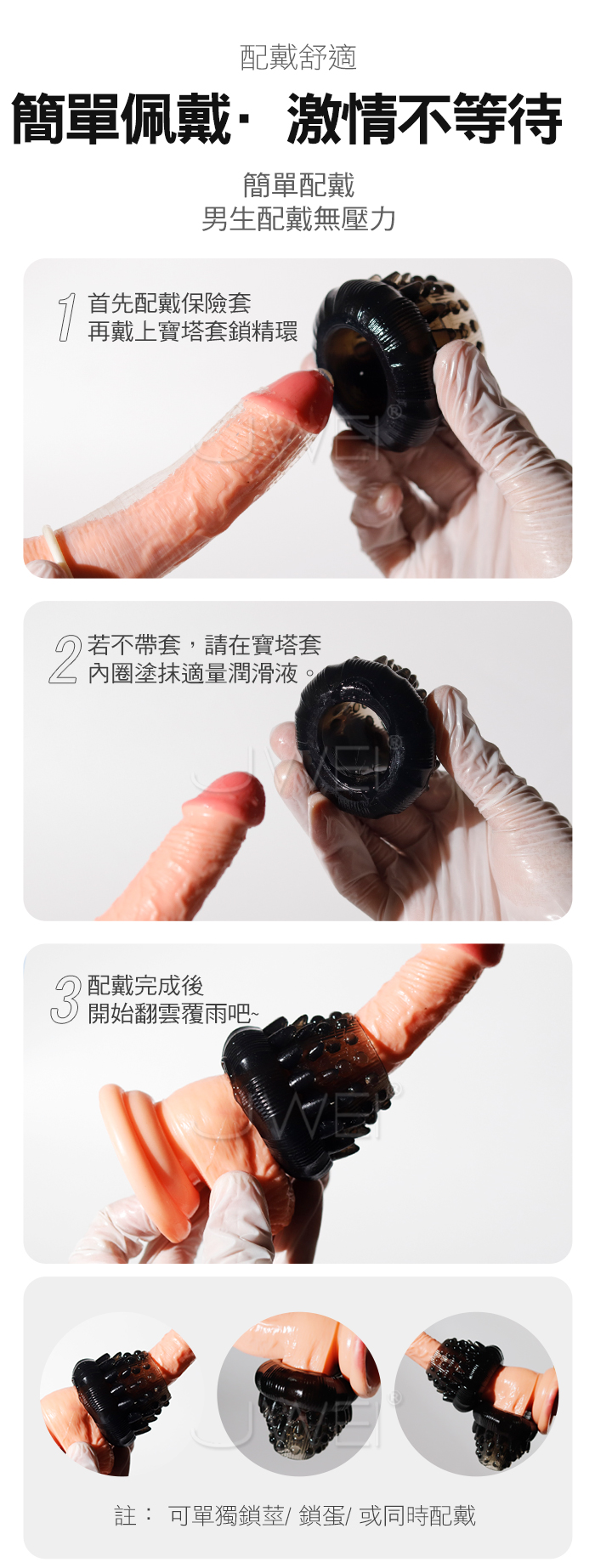 配戴舒適

簡單佩戴· 激情不等待

簡單配戴
男生配戴無壓力

1 首先配戴保險套
再戴上寶塔套鎖精環

JWEI®

2 若不帶套，請在寶塔套
內圈塗抹適量潤滑液。

JWEI®

3 配戴完成後
開始翻雲覆雨吧~

JWEI®

JWEI®

註： 可單獨鎖莖/ 鎖蛋/ 或同時配戴